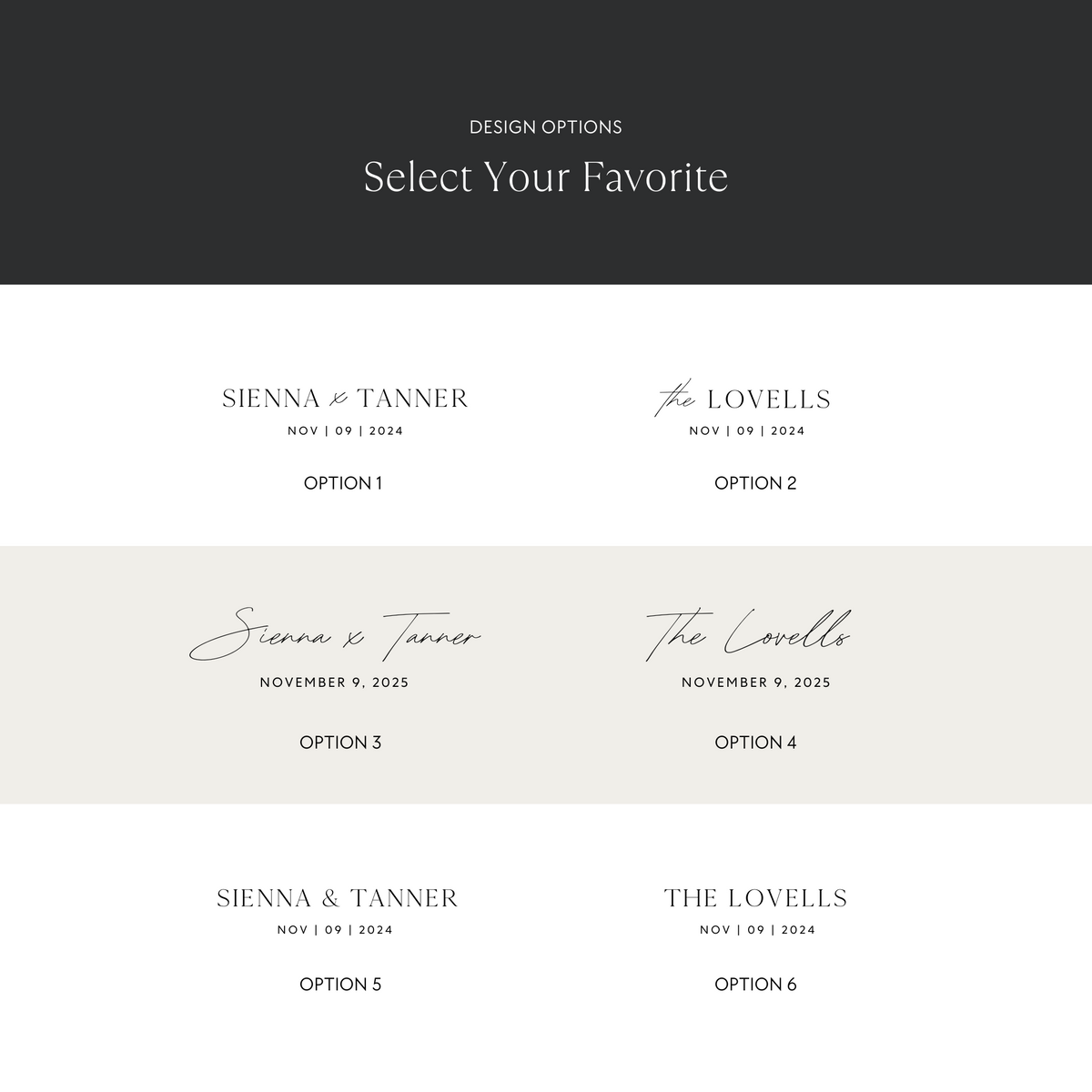 DESIGN OPTIONS

Select Your Favorite

SIENNA x TANNER
NOV | 09 | 2024

OPTION 1

the LOVELLS
NOV | 09 | 2024

OPTION 2

Sienna x Tanner
NOVEMBER 9, 2025

OPTION 3

The Lovells
NOVEMBER 9, 2025

OPTION 4

SIENNA & TANNER
NOV | 09 | 2024

OPTION 5

THE LOVELLS
NOV | 09 | 2024

OPTION 6