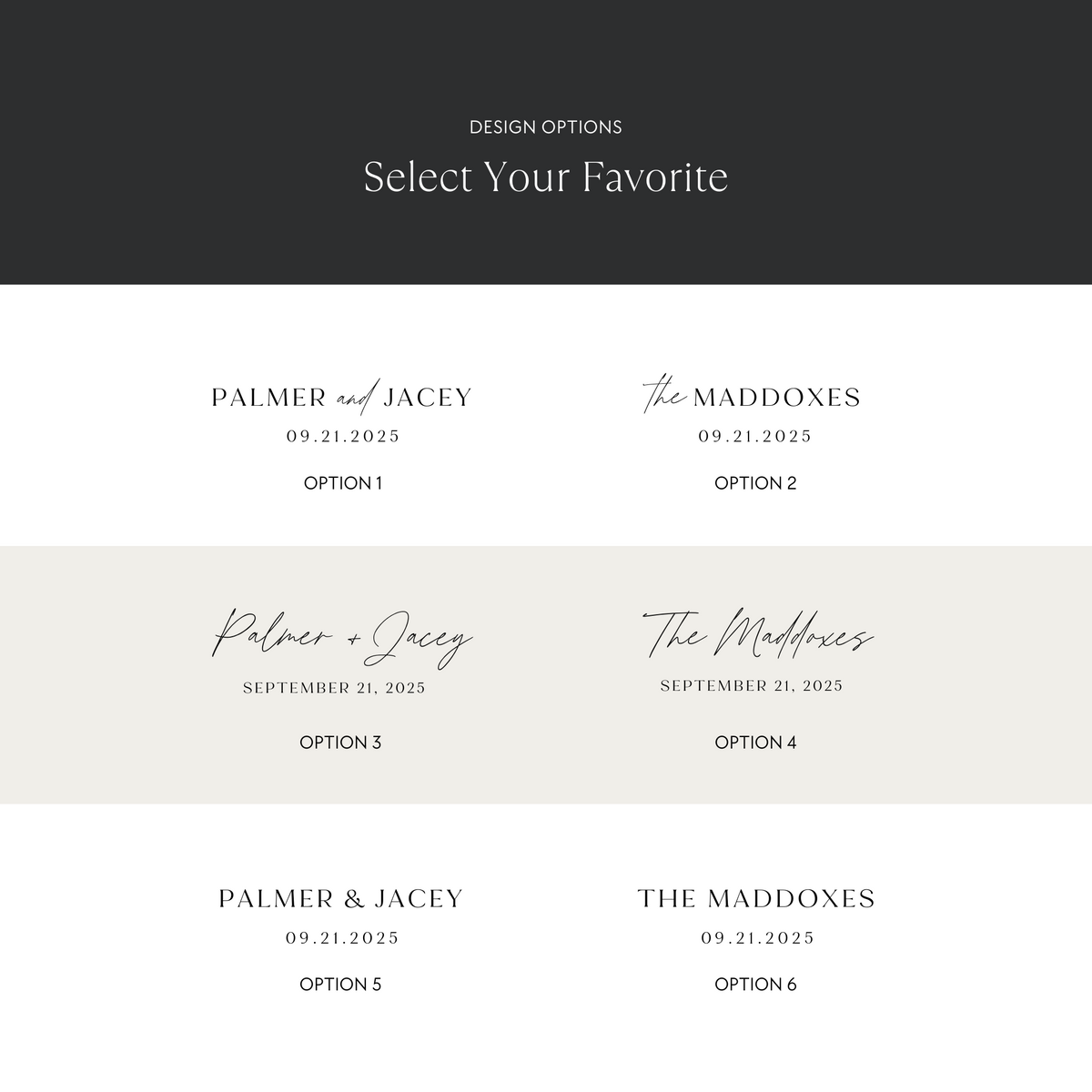 DESIGN OPTIONS

Select Your Favorite

PALMER and JACEY
09.21.2025

OPTION 1

the MADDOXES
09.21.2025

OPTION 2

Palmer + Jacey
SEPTEMBER 21, 2025

OPTION 3

The Maddoxes
SEPTEMBER 21, 2025

OPTION 4

PALMER & JACEY
09.21.2025

OPTION 5

THE MADDOXES
09.21.2025

OPTION 6